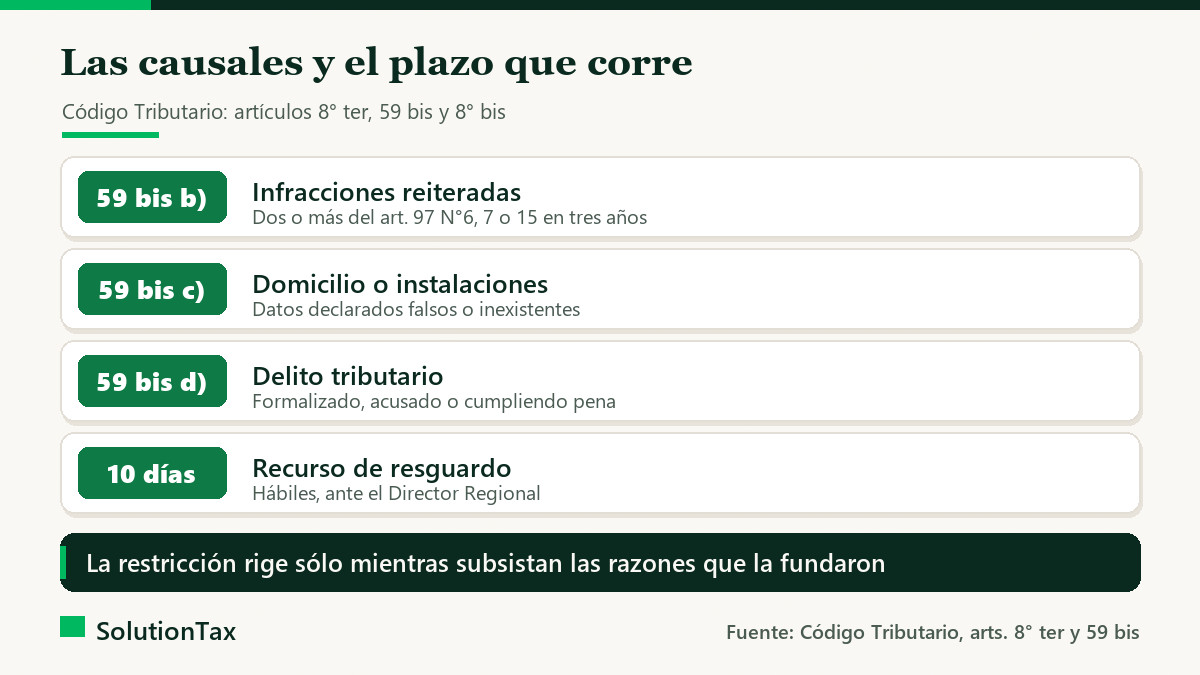 Las causales y el plazo que corre

Código Tributario: artículos 8° ter, 59 bis y 8° bis

59 bis b)
Infracciones reiteradas
Dos o más del art. 97 N°6, 7 o 15 en tres años

59 bis c)
Domicilio o instalaciones
Datos declarados falsos o inexistentes

59 bis d)
Delito tributario
Formalizado, acusado o cumpliendo pena

10 días
Recurso de resguardo
Hábiles, ante el Director Regional

La restricción rige sólo mientras subsistan las razones que la fundaron

SolutionTax

Fuente: Código Tributario, arts. 8° ter y 59 bis